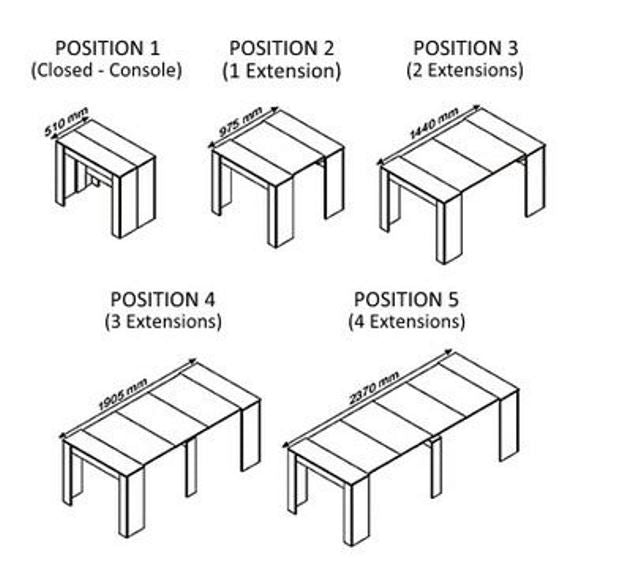 POSITION 1
(Closed - Console)

510 mm

POSITION 2
(1 Extension)

975 mm

POSITION 3
(2 Extensions)

1440 mm

POSITION 4
(3 Extensions)

1905 mm

POSITION 5
(4 Extensions)

2370 mm