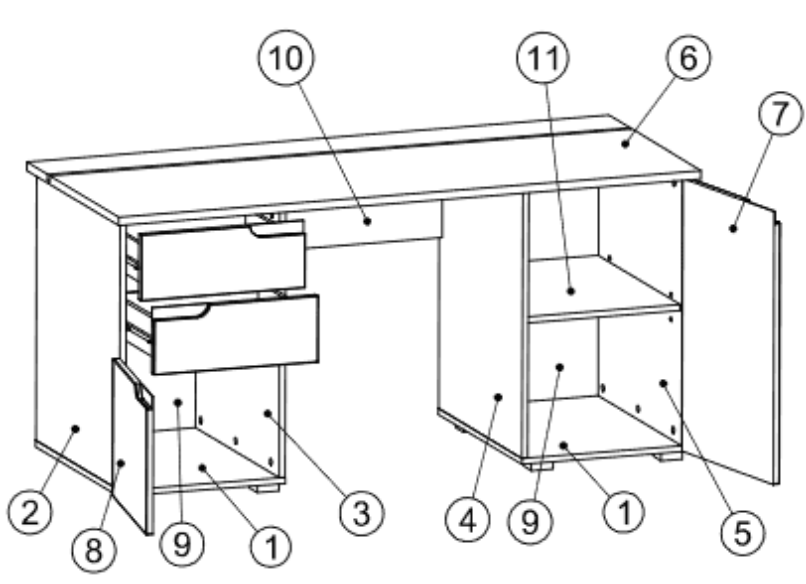 10
11
6
7
2
8
9
1
3
4
9
1
5