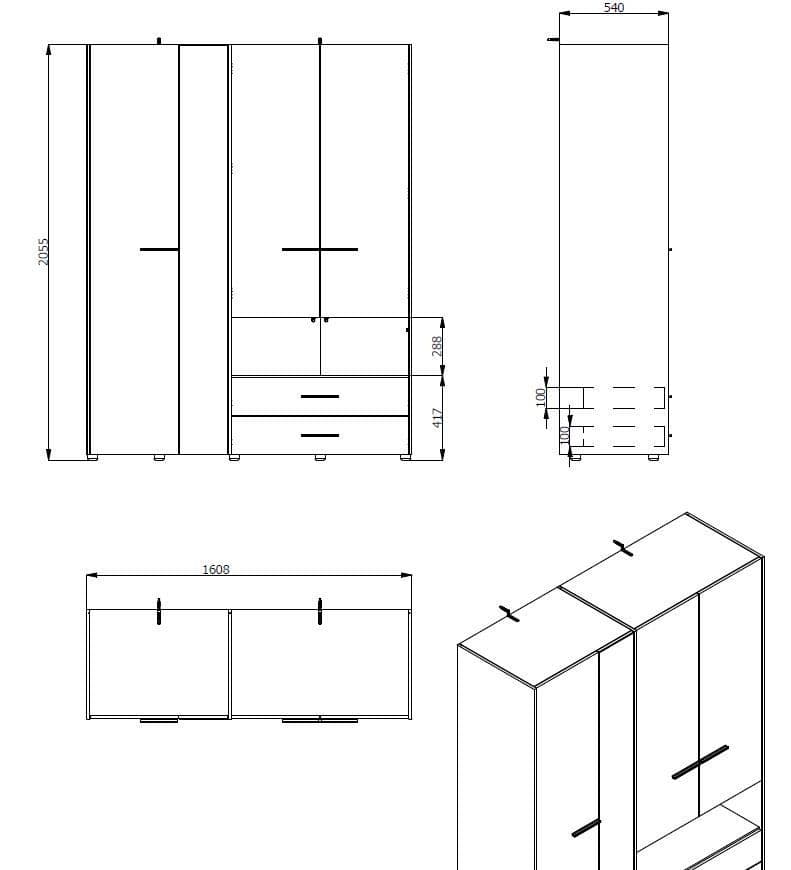 2055

288

417

540

100

100

1608