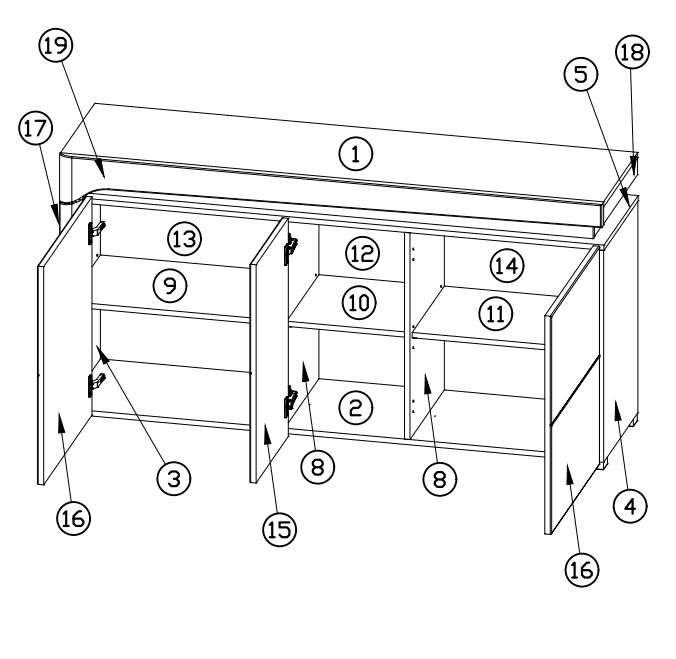 19
18
5
17
1
13
12
14
9
10
11
2
3
8
8
4
16
15
16