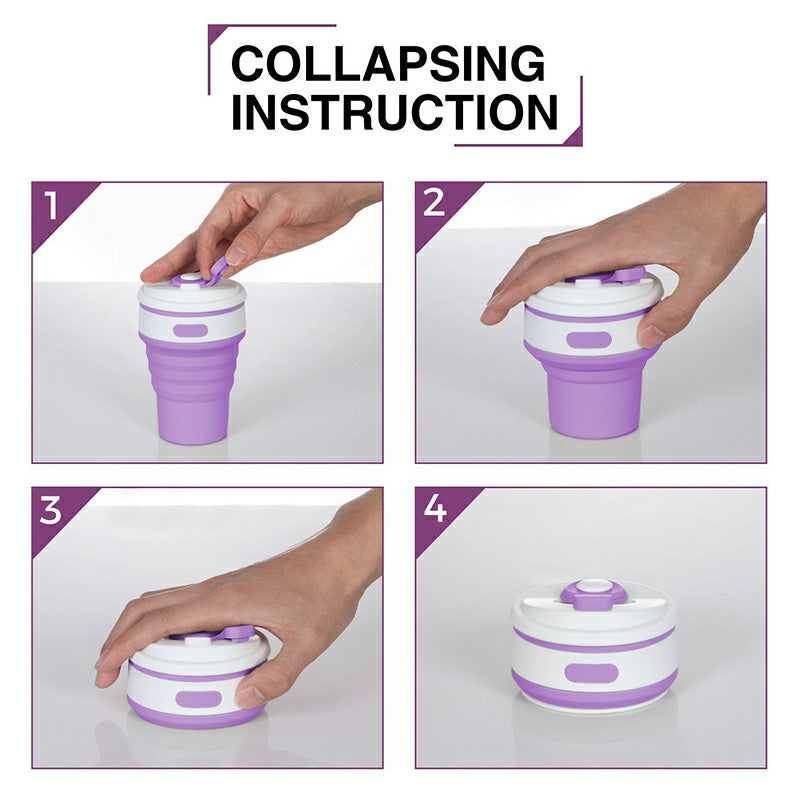 COLLAPSING INSTRUCTION

1

2

3

4