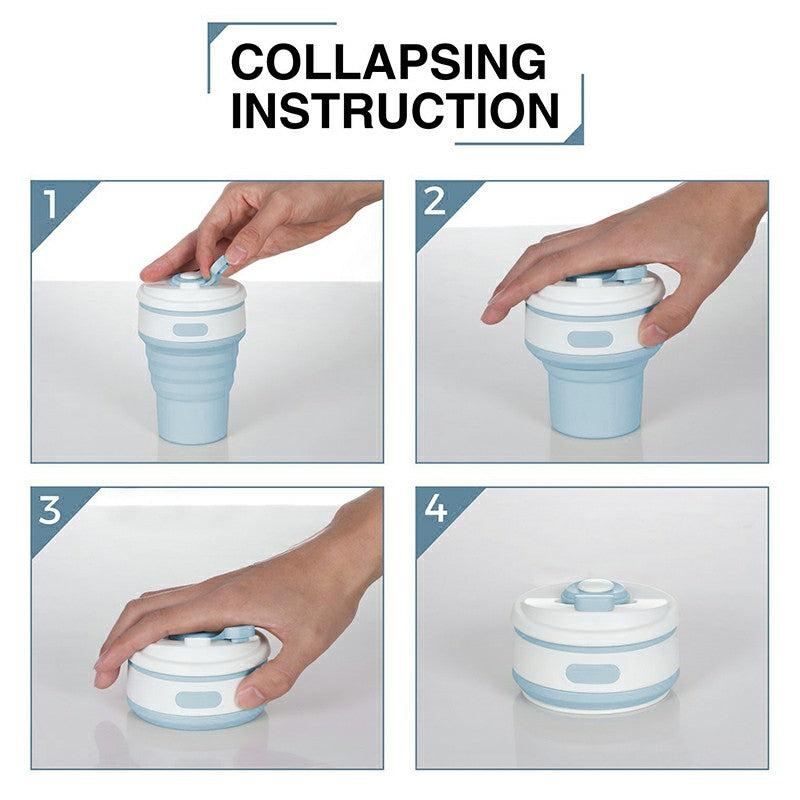 COLLAPSING INSTRUCTION

1

2

3

4