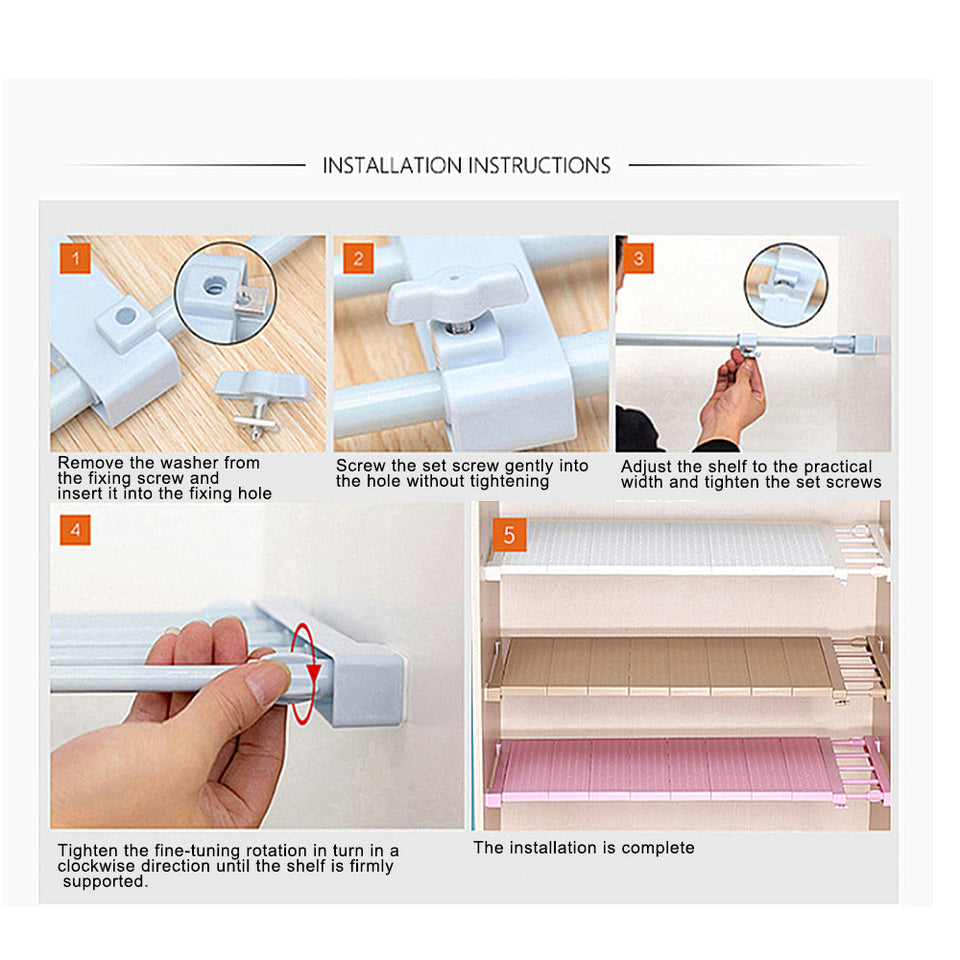 INSTALLATION INSTRUCTIONS

1

Remove the washer from the fixing screw and insert it into the fixing hole

2

Screw the set screw gently into the hole without tightening

3

Adjust the shelf to the practical width and tighten the set screws

4

Tighten the fine-tuning rotation in turn in a clockwise direction until the shelf is firmly supported.

5

The installation is complete