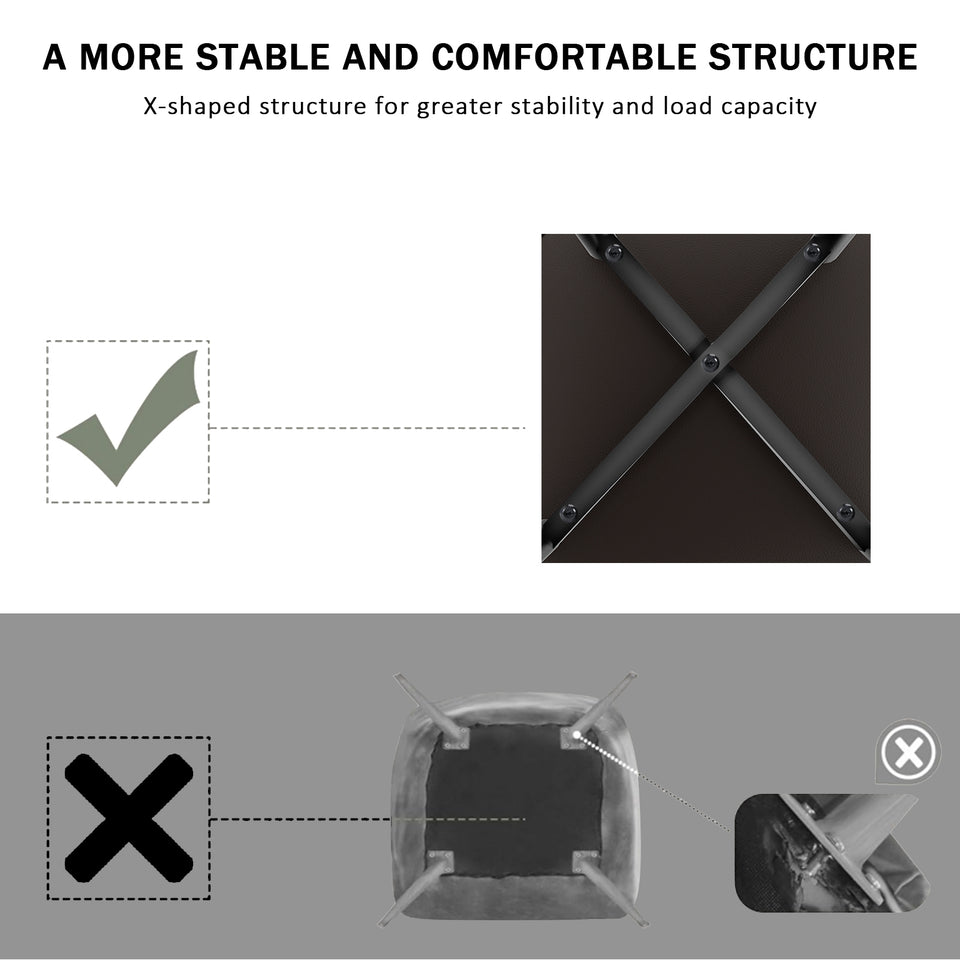 A MORE STABLE AND COMFORTABLE STRUCTURE

X-shaped structure for greater stability and load capacity